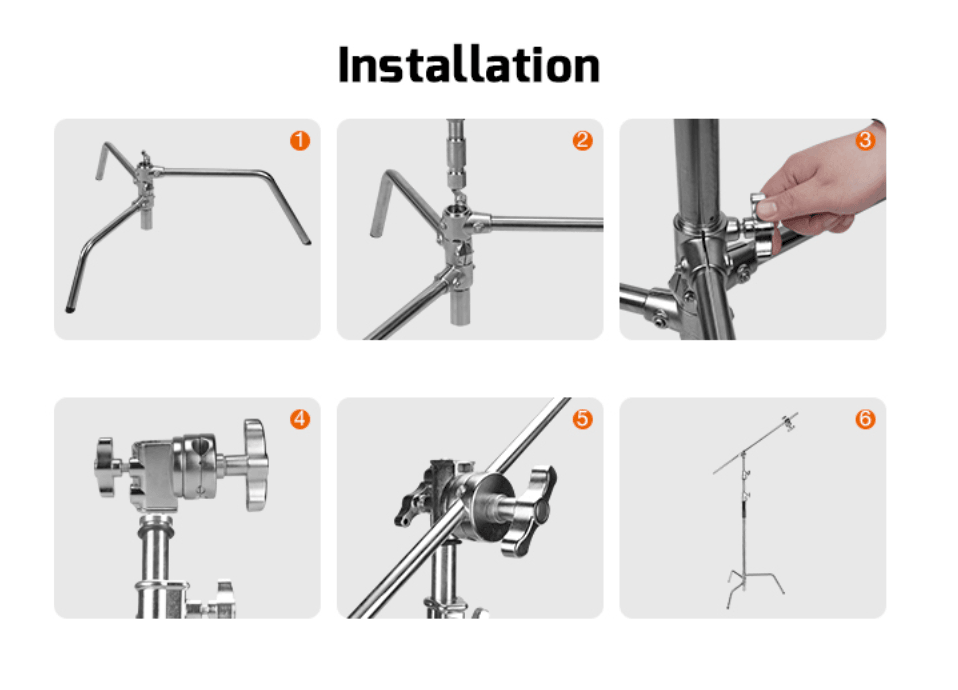 Installation

1

2

3

4

5

6