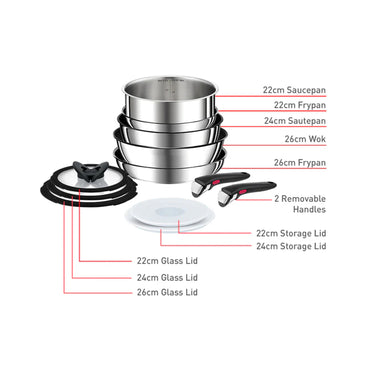 22cm Saucepan
22cm Frypan
24cm Sautepan
26cm Wok
26cm Frypan
2 Removable Handles
22cm Storage Lid
24cm Storage Lid
22cm Glass Lid
24cm Glass Lid
26cm Glass Lid