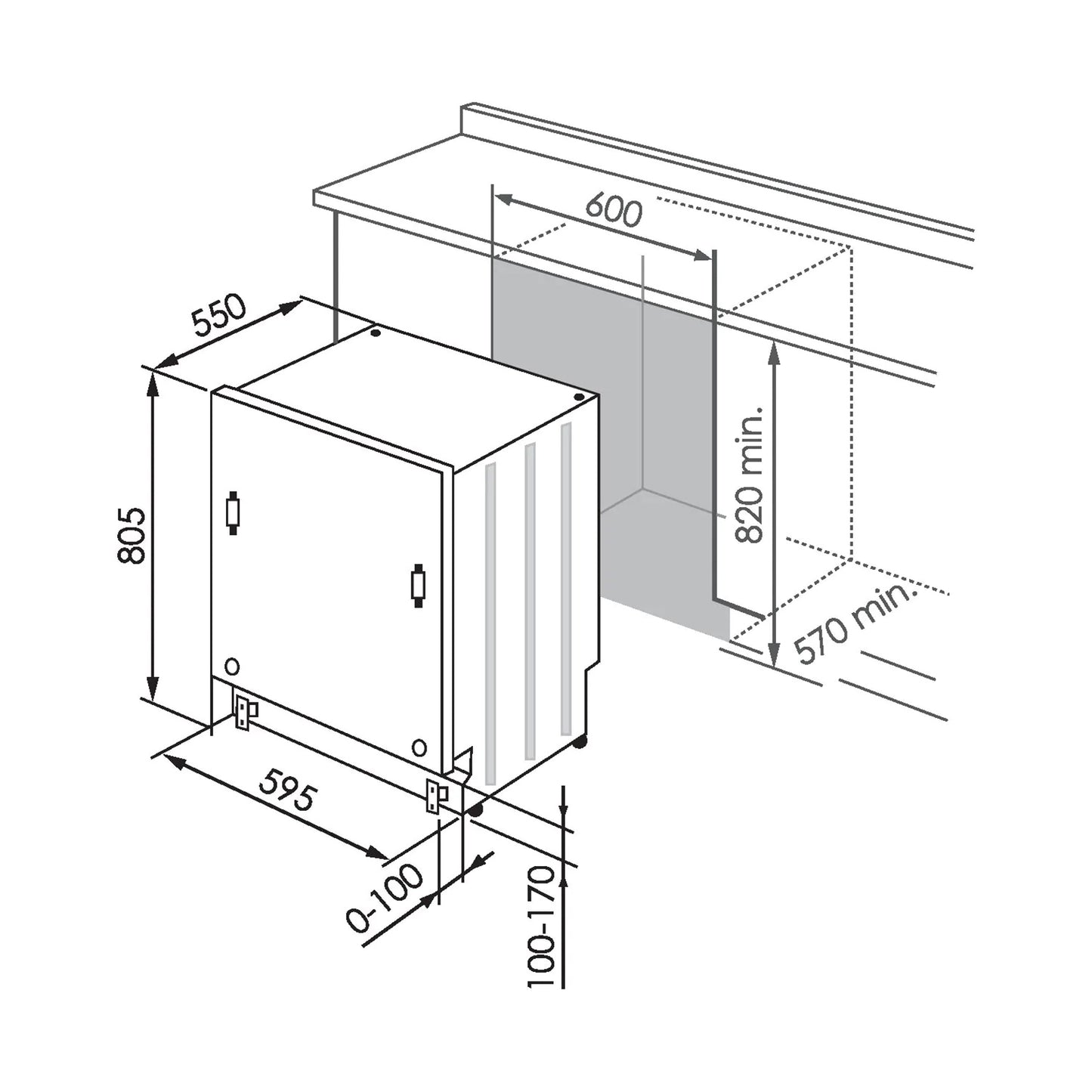 600

550

820 min.

805

570 min.

595

0-100

100-170